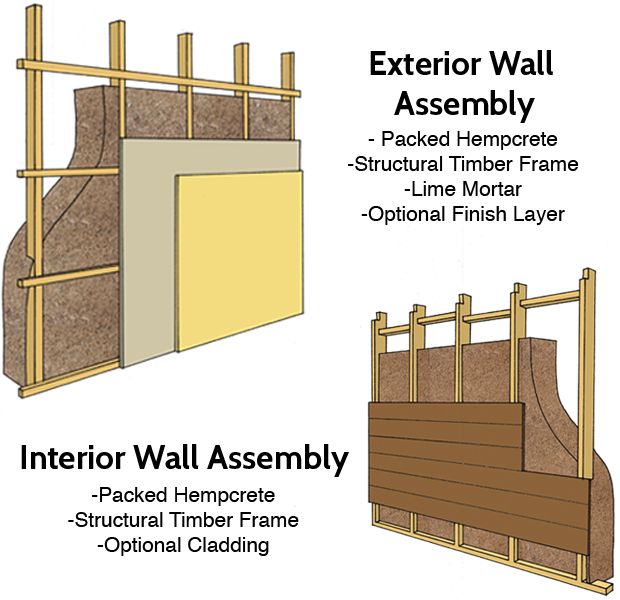 Exterior Wall Assembly
- Packed Hempcrete
-Structural Timber Frame
-Lime Mortar
-Optional Finish Layer

Interior Wall Assembly
-Packed Hempcrete
-Structural Timber Frame
-Optional Cladding